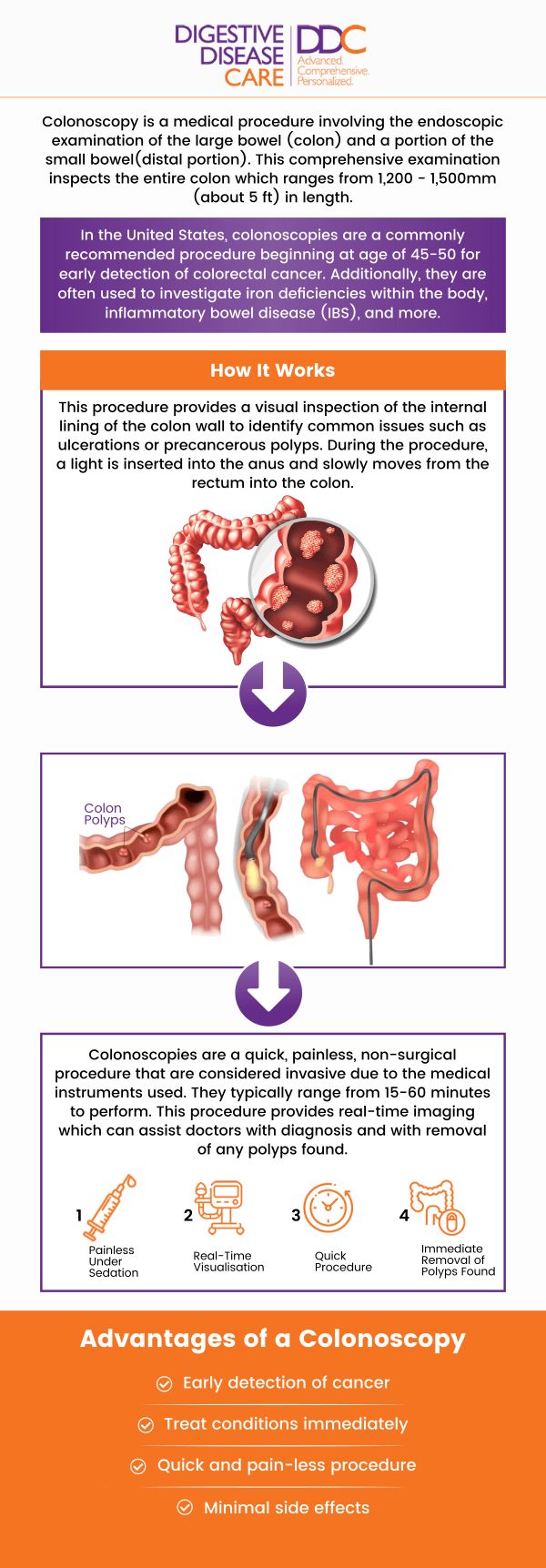 DIGESTIVE DISEASE CARE
DDC
Advanced. Comprehensive. Personalized.

Colonoscopy is a medical procedure involving the endoscopic examination of the large bowel (colon) and a portion of the small bowel(distal portion). This comprehensive examination inspects the entire colon which ranges from 1,200 - 1,500mm (about 5 ft) in length.

In the United States, colonoscopies are a commonly recommended procedure beginning at age of 45-50 for early detection of colorectal cancer. Additionally, they are often used to investigate iron deficiencies within the body, inflammatory bowel disease (IBS), and more.

How It Works

This procedure provides a visual inspection of the internal lining of the colon wall to identify common issues such as ulcerations or precancerous polyps. During the procedure, a light is inserted into the anus and slowly moves from the rectum into the colon.

Colon Polyps

Colonoscopies are a quick, painless, non-surgical procedure that are considered invasive due to the medical instruments used. They typically range from 15-60 minutes to perform. This procedure provides real-time imaging which can assist doctors with diagnosis and with removal of any polyps found.

1 Painless Under Sedation
2 Real-Time Visualisation
3 Quick Procedure
4 Immediate Removal of Polyps Found

Advantages of a Colonoscopy

Early detection of cancer

Treat conditions immediately

Quick and pain-less procedure

Minimal side effects